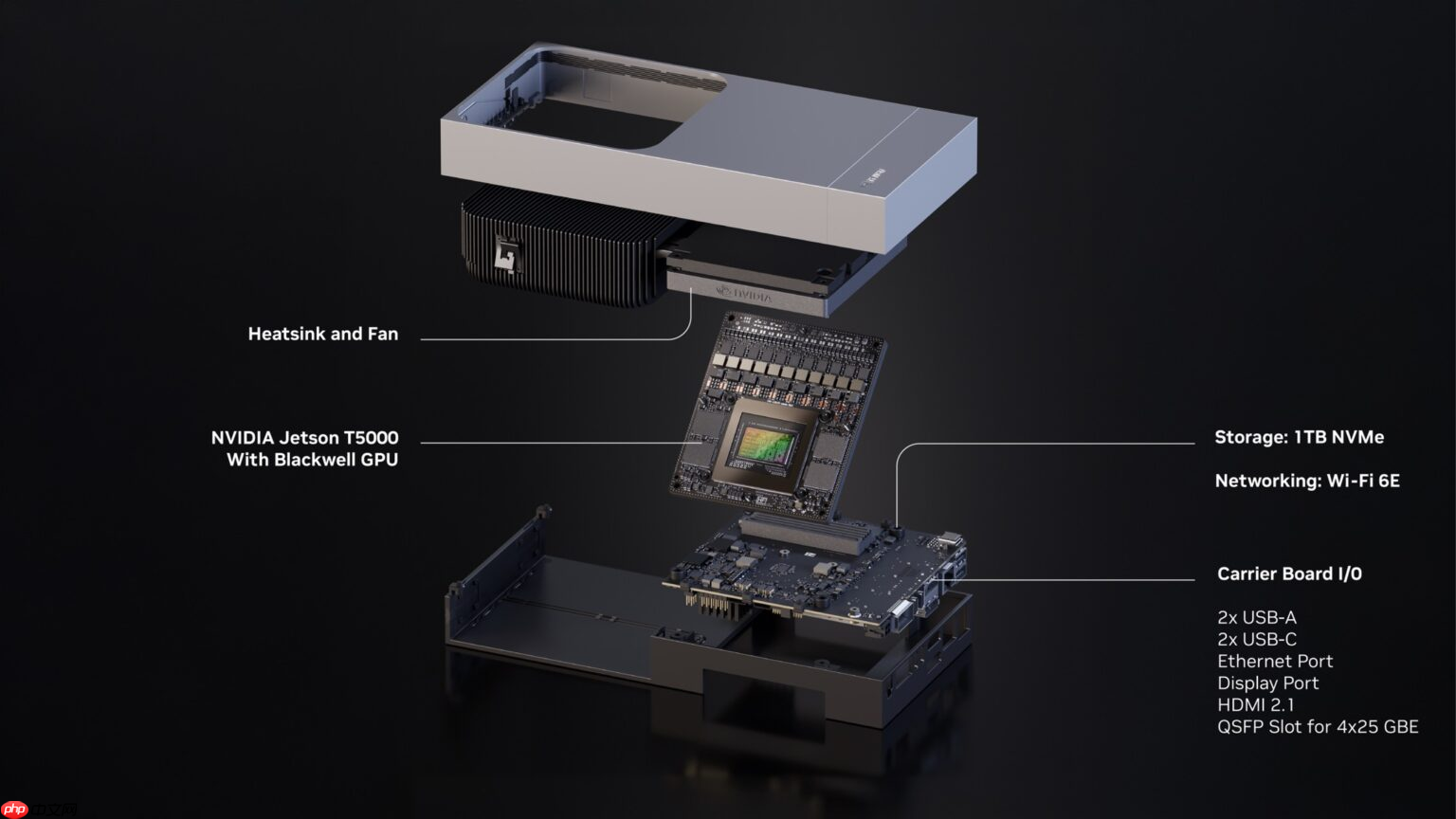 NVIDIA

Heatsink and Fan

NVIDIA Jetson T5000
With Blackwell GPU

Storage: 1TB NVMe

Networking: Wi-Fi 6E

Carrier Board I/O

2x USB-A
2x USB-C
Ethernet Port
Display Port
HDMI 2.1
QSFP Slot for 4x25 GBE

php 中文网